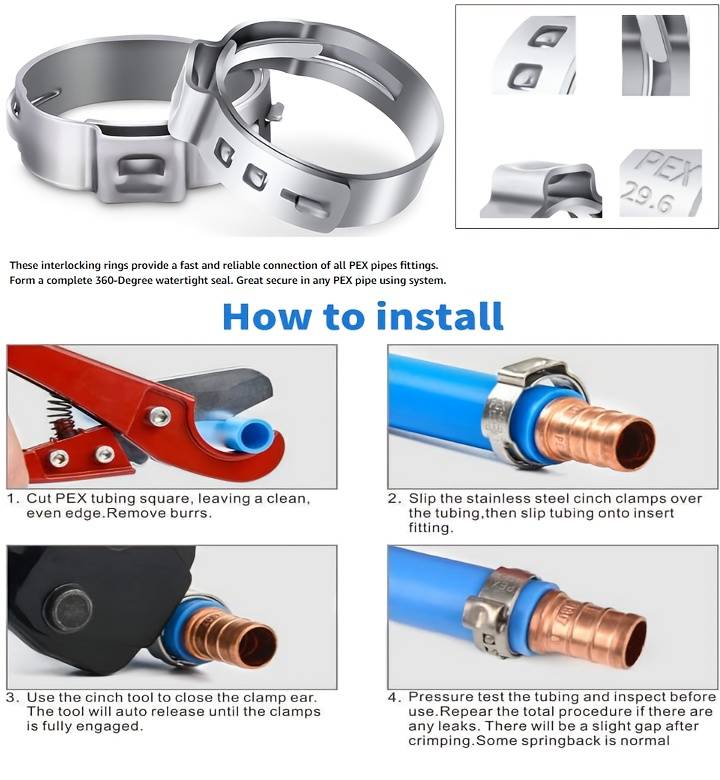 PEX
29.6

These interlocking rings provide a fast and reliable connection of all PEX pipes fittings. Form a complete 360-Degree watertight seal. Great secure in any PEX pipe using system.

How to install

1. Cut PEX tubing square, leaving a clean, even edge.Remove burrs.

2. Slip the stainless steel cinch clamps over the tubing,then slip tubing onto insert fitting.

3. Use the cinch tool to close the clamp ear. The tool will auto release until the clamps is fully engaged.

4. Pressure test the tubing and inspect before use.Repear the total procedure if there are any leaks. There will be a slight gap after crimping.Some springback is normal